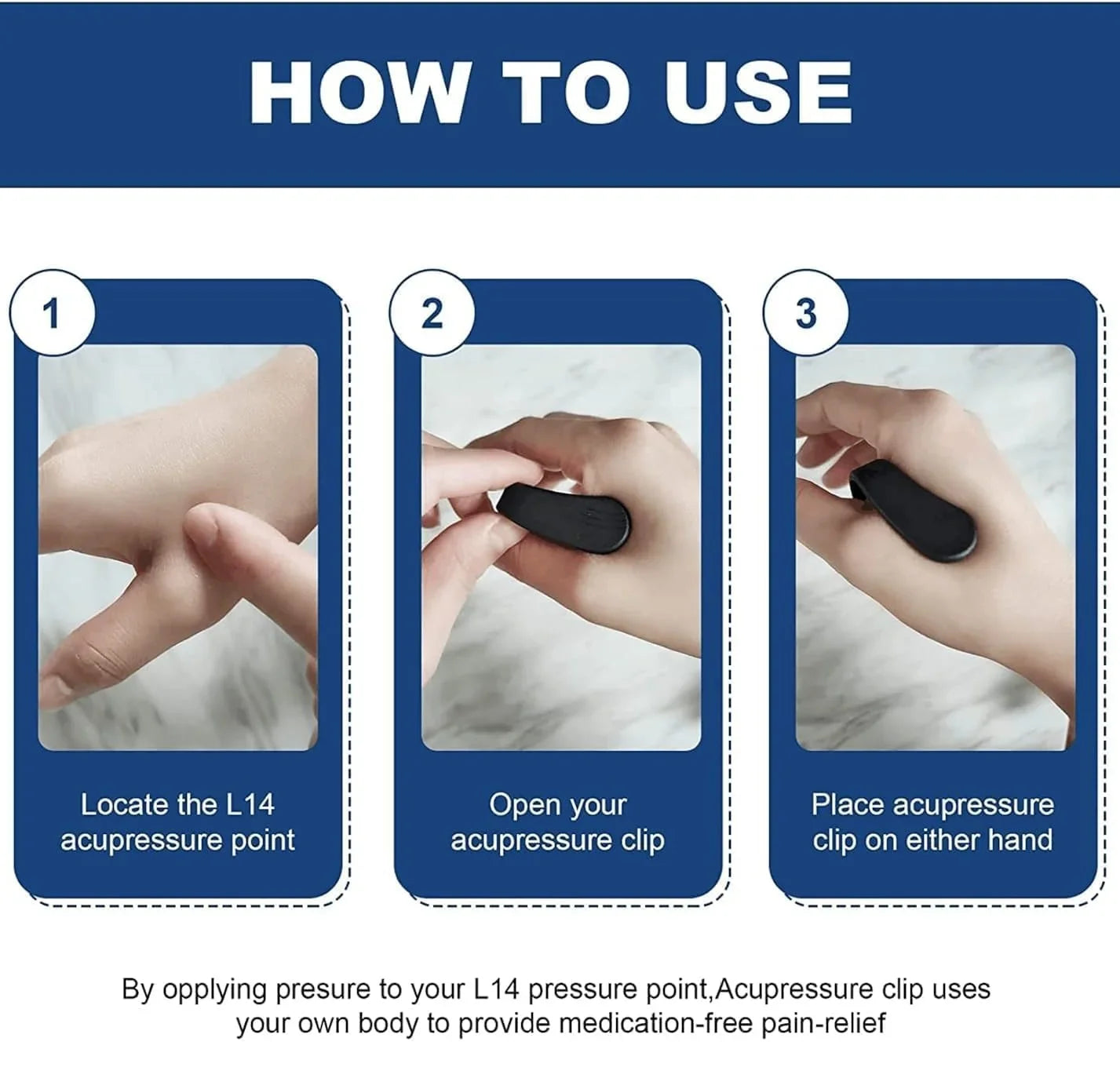 HOW TO USE

1

Locate the L14 acupressure point

2

Open your acupressure clip

3

Place acupressure clip on either hand

By opplying presure to your L14 pressure point,Acupressure clip uses your own body to provide medication-free pain-relief